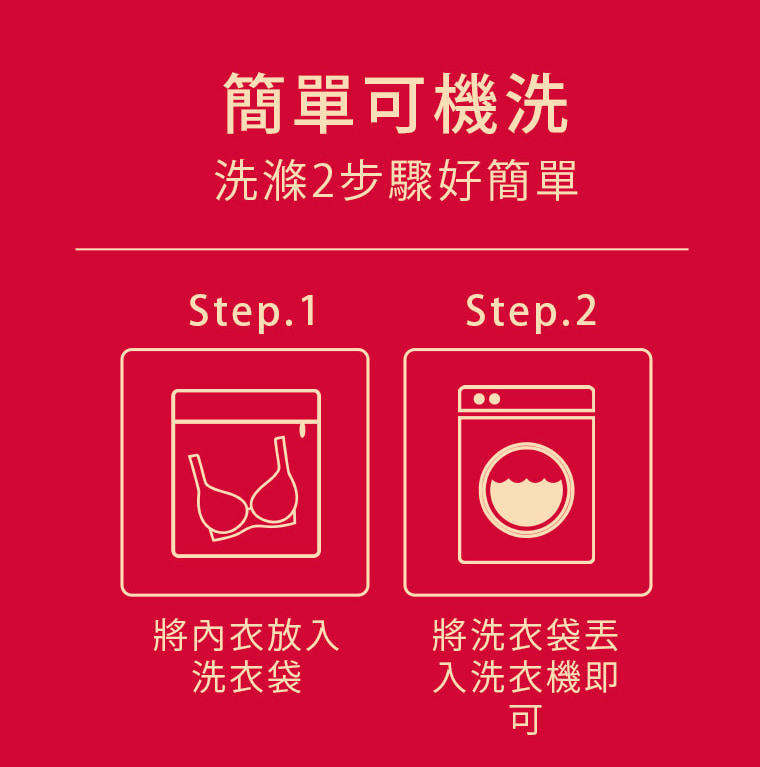 簡單可機洗
洗滌2步驟好簡單

Step.1

將內衣放入洗衣袋

Step.2

將洗衣袋丟入洗衣機即可